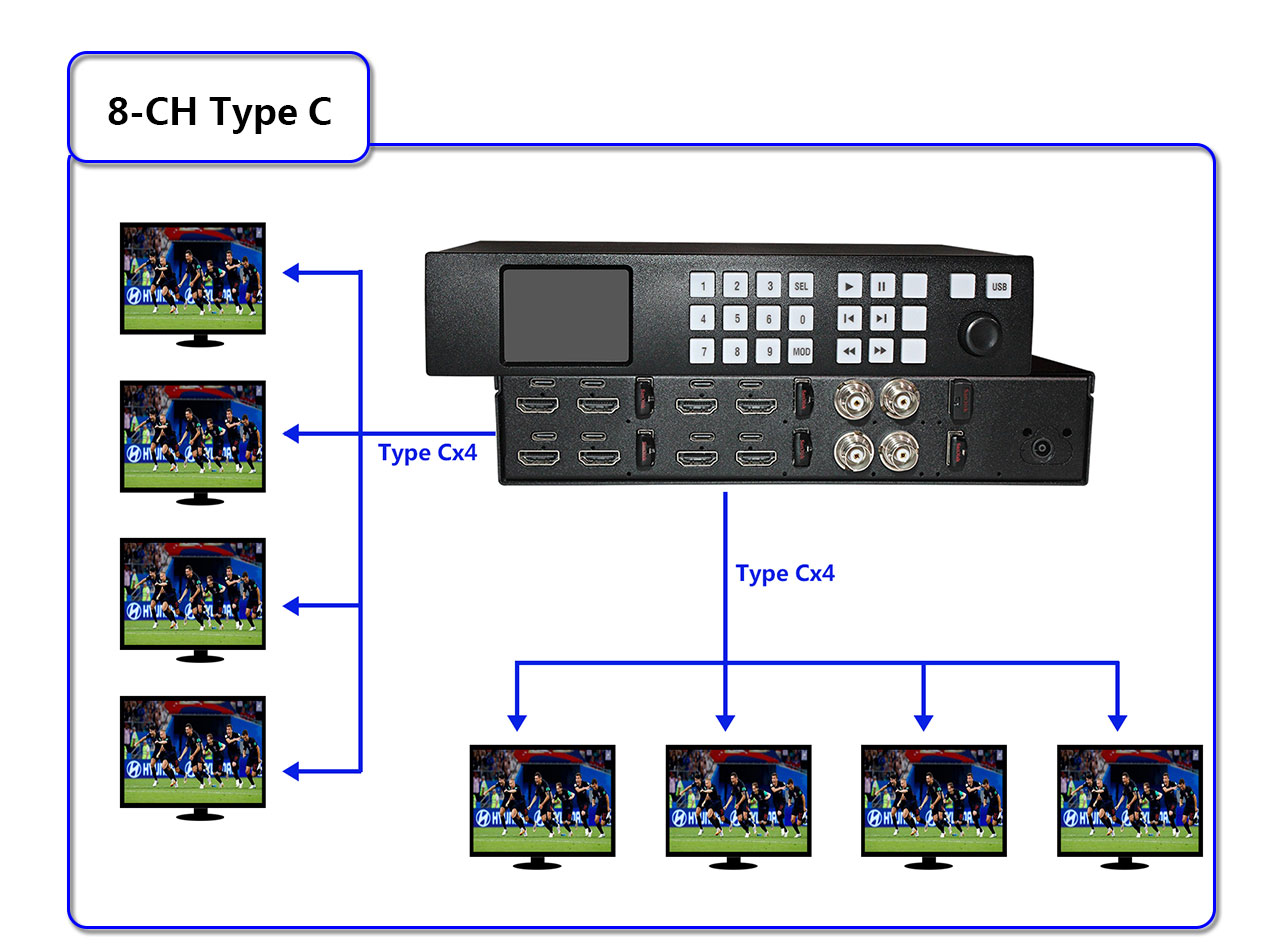 8-CH Type C

1 2 3 SEL
4 5 6 0
7 8 9 MOD
USB

Type Cx4

Type Cx4